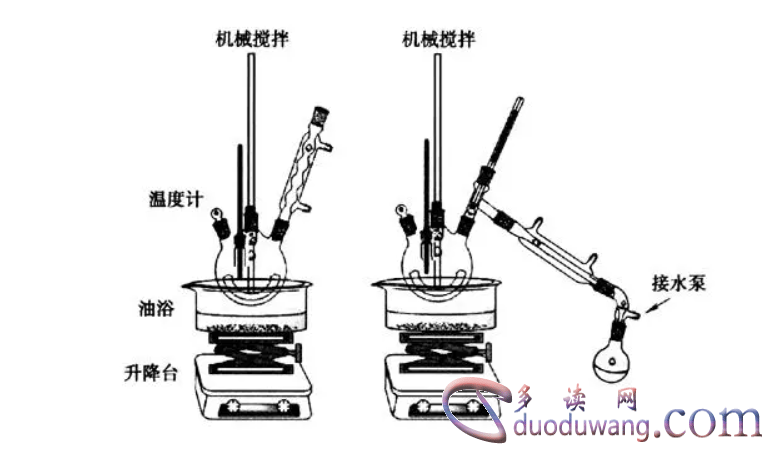 机械搅拌

机械搅拌

温度计

油浴

升降台

接水泵

多读网
duoduwang.com